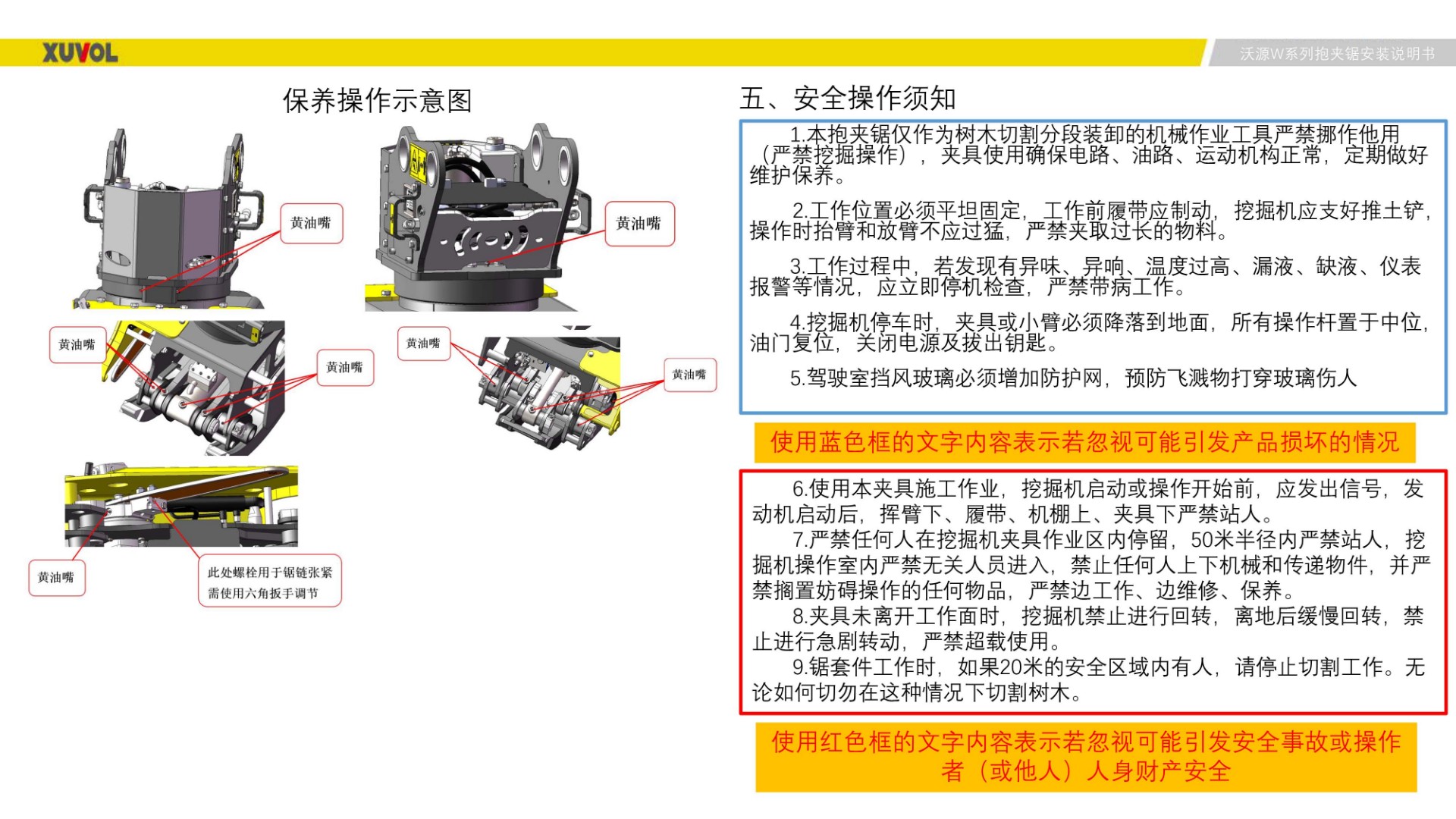 XUVOL

沃源W系列抱夹锯安装说明书

保养操作示意图

黄油嘴

黄油嘴

黄油嘴

黄油嘴

黄油嘴

黄油嘴

黄油嘴

此处螺栓用于锯链张紧
需使用六角扳手调节

五、安全操作须知

1.本抱夹锯仅作为树木切割分段装卸的机械作业工具严禁挪作他用（严禁挖掘操作），夹具使用确保电路、油路、运动机构正常，定期做好维护保养。

2.工作位置必须平坦固定，工作前履带应制动，挖掘机应支好推土铲，操作时抬臂和放臂不应过猛，严禁夹取过长的物料。

3.工作过程中，若发现有异味、异响、温度过高、漏液、缺液、仪表报警等情况，应立即停机检查，严禁带病工作。

4.挖掘机停车时，夹具或小臂必须降落到地面，所有操作杆置于中位，油门复位，关闭电源及拔出钥匙。

5.驾驶室挡风玻璃必须增加防护网，预防飞溅物打穿玻璃伤人

使用蓝色框的文字内容表示若忽视可能引发产品损坏的情况

6.使用本夹具施工作业，挖掘机启动或操作开始前，应发出信号，发动机启动后，挥臂下、履带、机棚上、夹具下严禁站人。
7.严禁任何人在挖掘机夹具作业区内停留，50米半径内严禁站人，挖掘机操作室内严禁无关人员进入，禁止任何人上下机械和传递物件，并严禁搁置妨碍操作的任何物品，严禁边工作、边维修、保养。
8.夹具未离开工作面时，挖掘机禁止进行回转，离地后缓慢回转，禁止进行急剧转动，严禁超载使用。
9.锯套件工作时，如果20米的安全区域内有人，请停止切割工作。无论如何切勿在这种情况下切割树木。

使用红色框的文字内容表示若忽视可能引发安全事故或操作者（或他人）人身财产安全